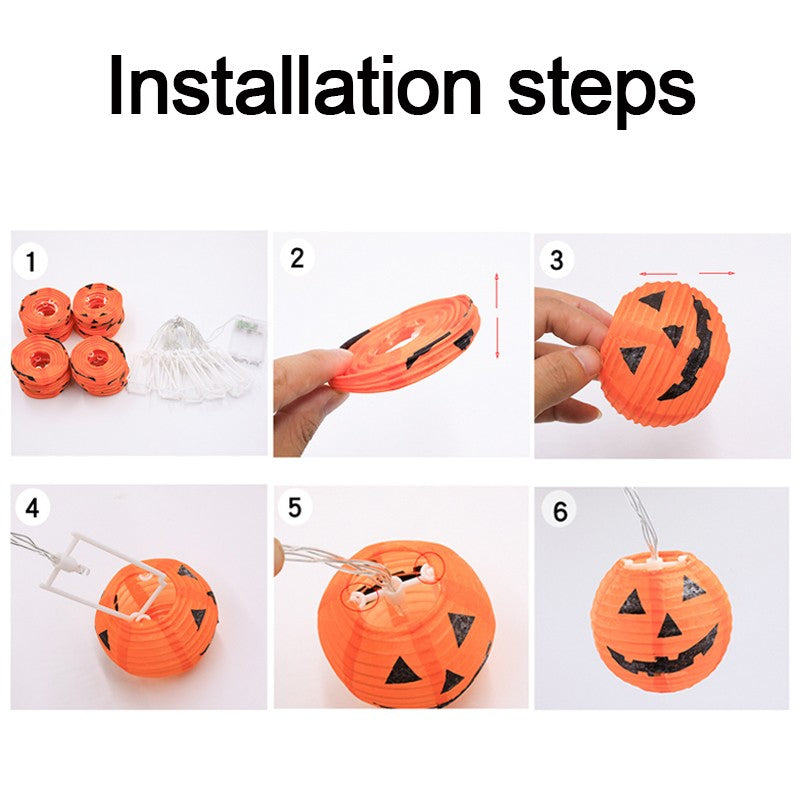 Installation steps

1

2

3

4

5

6